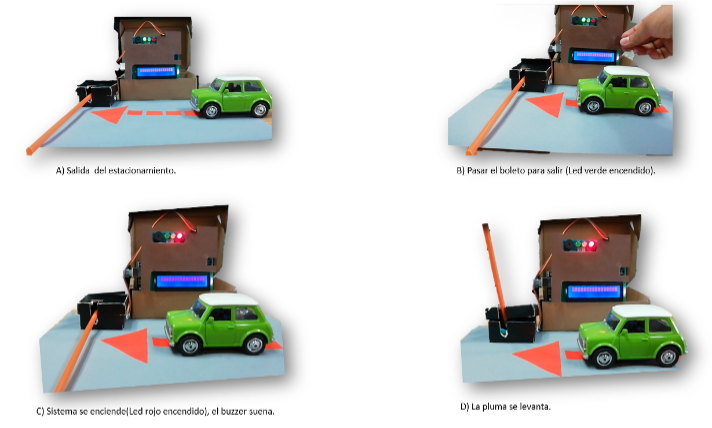 A) Salida del estacionamiento.

B) Pasar el boleto para salir (Led verde encendido).

C) Sistema se enciende(Led rojo encendido), el buzzer suena.

D) La pluma se levanta.